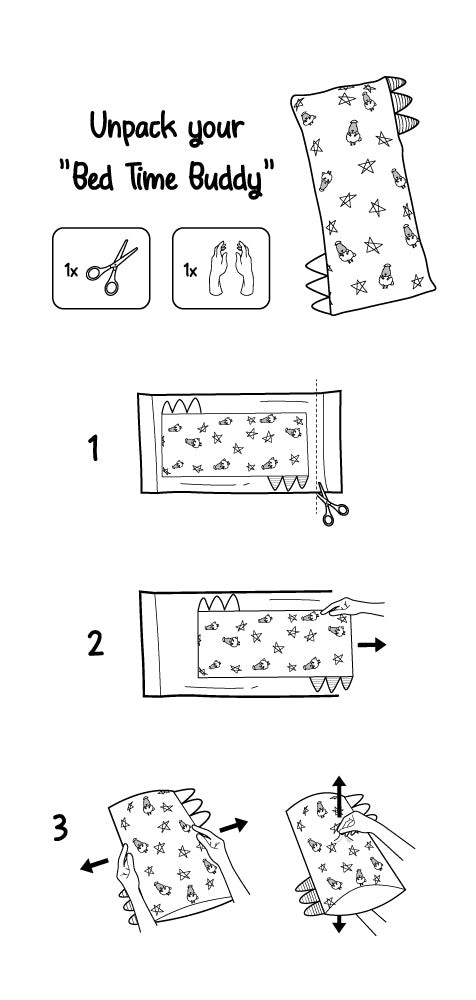 Unpack your
"Bed Time Buddy"

1x

1x

1

2

3